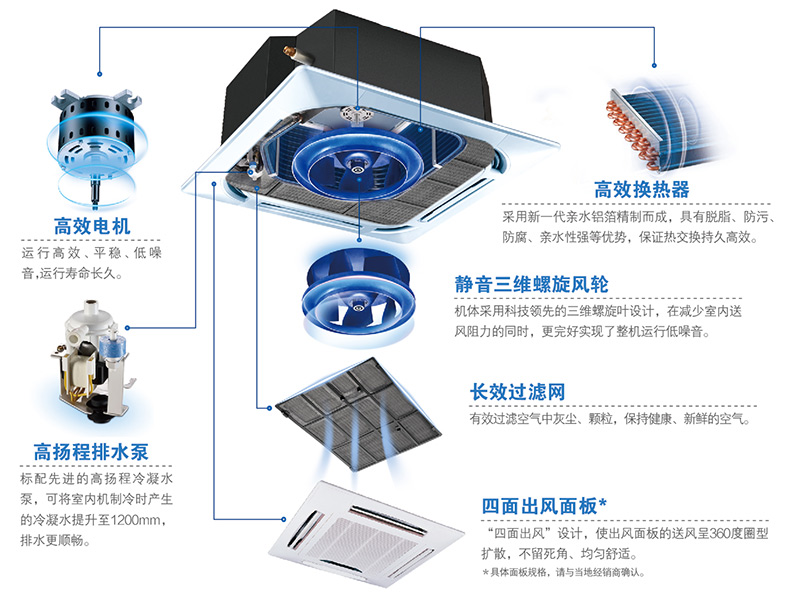 高效电机

运行高效、平稳、低噪音,运行寿命长久。

高扬程排水泵

标配先进的高扬程冷凝水泵，可将室内机制冷时产生的冷凝水提升至1200mm，排水更顺畅。

高效换热器

采用新一代亲水铝箔精制而成，具有脱脂、防污、防腐、亲水性强等优势，保证热交换持久高效。

静音三维螺旋风轮

机体采用科技领先的三维螺旋叶设计，在减少室内送风阻力的同时，更完好实现了整机运行低噪音。

长效过滤网

有效过滤空气中灰尘、颗粒，保持健康、新鲜的空气。

四面出风面板*

“四面出风”设计，使出风面板的送风呈360度圈型扩散，不留死角、均匀舒适。

*具体面板规格，请与当地经销商确认。